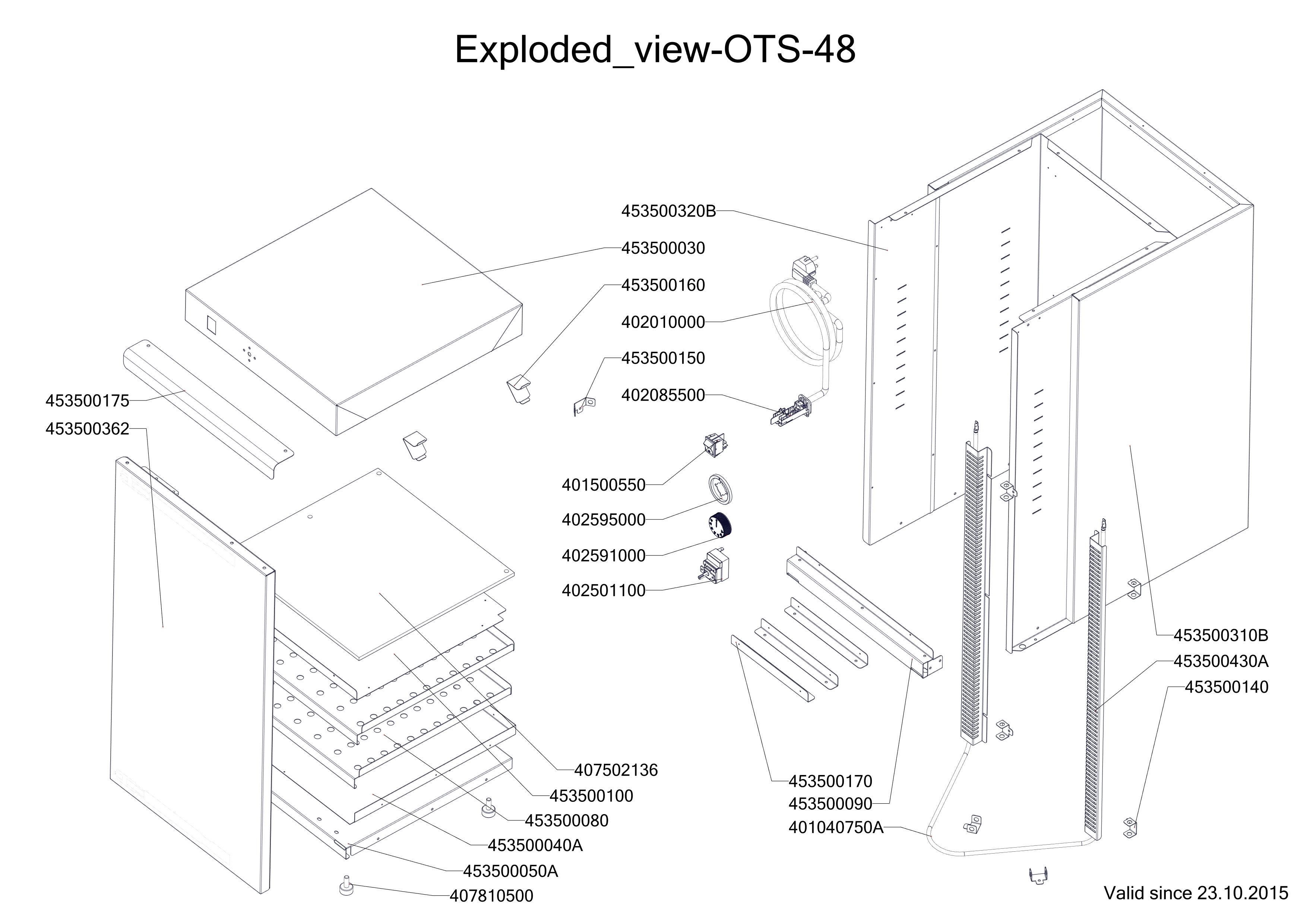 Exploded_view-OTS-48

453500320B
453500030
453500160
402010000
453500150
402085500
453500175
453500362
401500550
402595000
402591000
402501100
453500310B
453500430A
453500140
407502136
453500100
453500080
453500040A
453500050A
407810500
453500170
453500090
401040750A

Valid since 23.10.2015